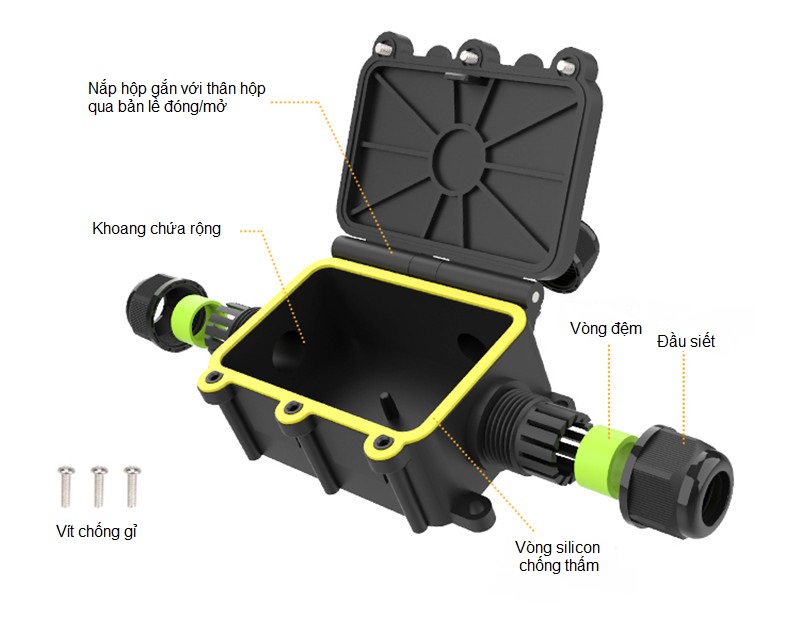 Nắp hộp gắn với thân hộp qua bản lề đóng/mở

Khoang chứa rộng

Vòng đệm

Đầu siết

Vít chống gỉ

Vòng silicon chống thấm